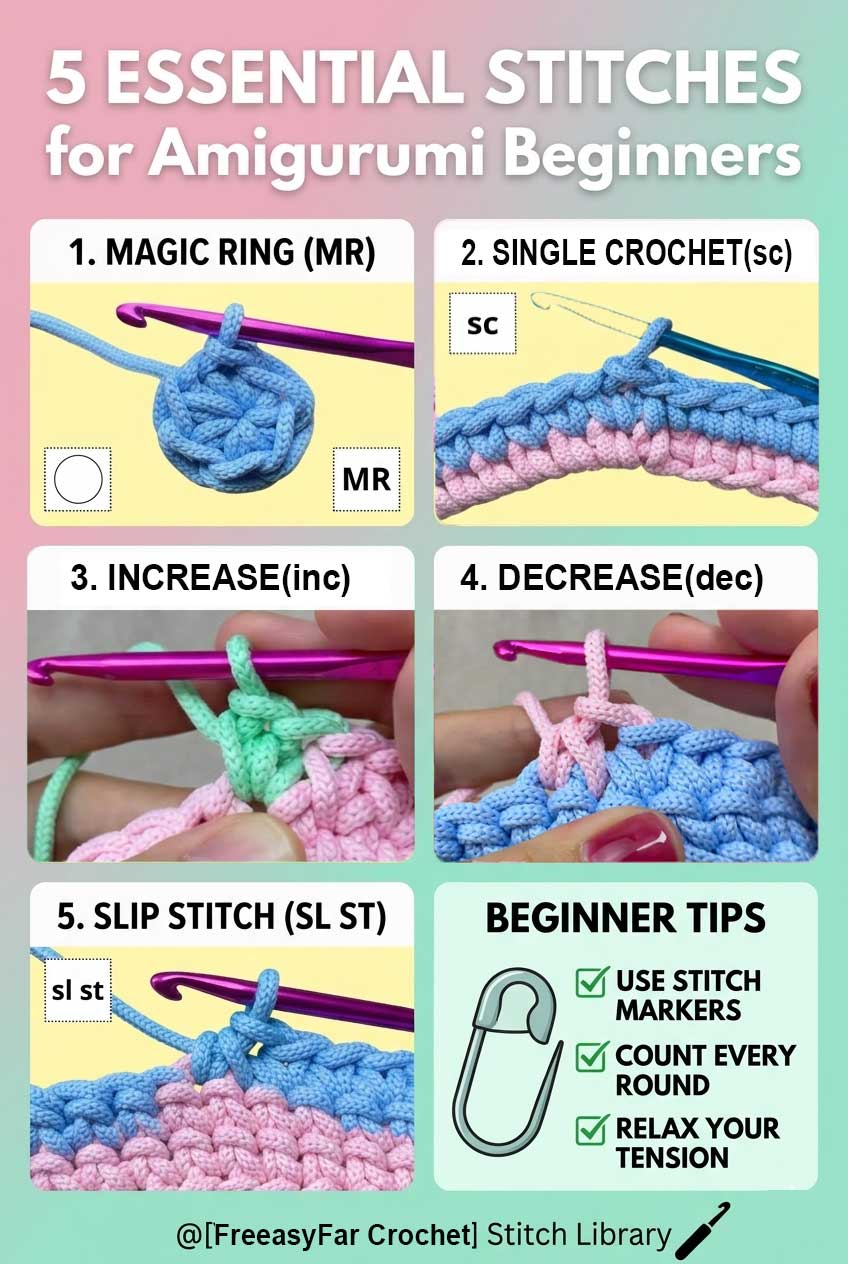 5 ESSENTIAL STITCHES for Amigurumi Beginners

1. MAGIC RING (MR)

MR

2. SINGLE CROCHET(sc)

sc

3. INCREASE(inc)

4. DECREASE(dec)

5. SLIP STITCH (SL ST)

sl st

BEGINNER TIPS

USE STITCH MARKERS

COUNT EVERY ROUND

RELAX YOUR TENSION

@[FreeasyFar Crochet] Stitch Library